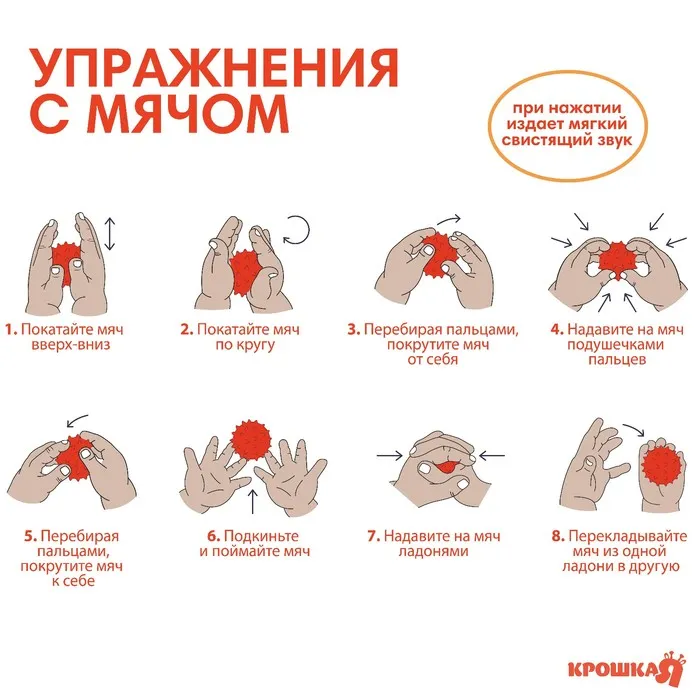 УПРАЖНЕНИЯ С МЯЧОМ

при нажатии издает мягкий свистящий звук

1. Покатайте мяч вверх-вниз

2. Покатайте мяч по кругу

3. Перебирая пальцами, покрутите мяч от себя

4. Надавите на мяч подушечками пальцев

5. Перебирая пальцами, покрутите мяч к себе

6. Подкиньте и поймайте мяч

7. Надавите на мяч ладонями

8. Перекладывайте мяч из одной ладони в другую

КРОШКА Я