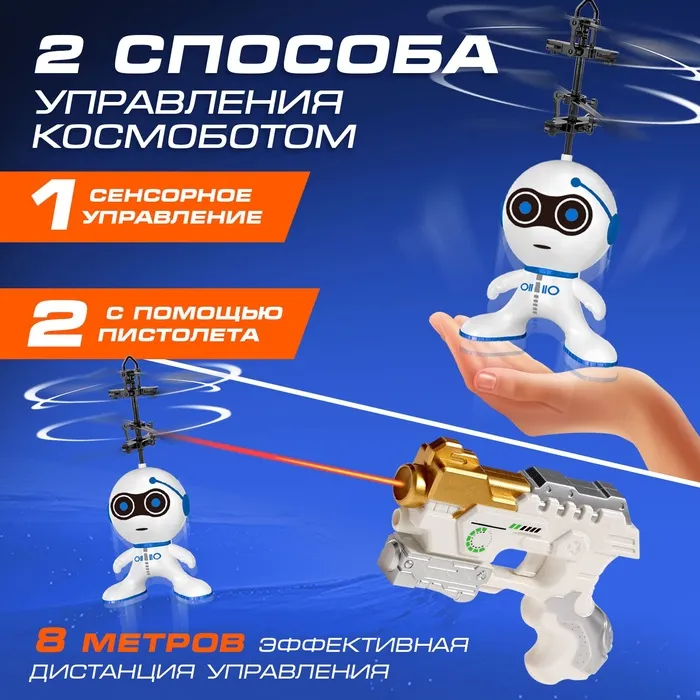 2 СПОСОБА
УПРАВЛЕНИЯ КОСМОБОТОМ

1 СЕНСОРНОЕ УПРАВЛЕНИЕ

2 С ПОМОЩЬЮ ПИСТОЛЕТА

8 МЕТРОВ ЭФФЕКТИВНАЯ ДИСТАНЦИЯ УПРАВЛЕНИЯ