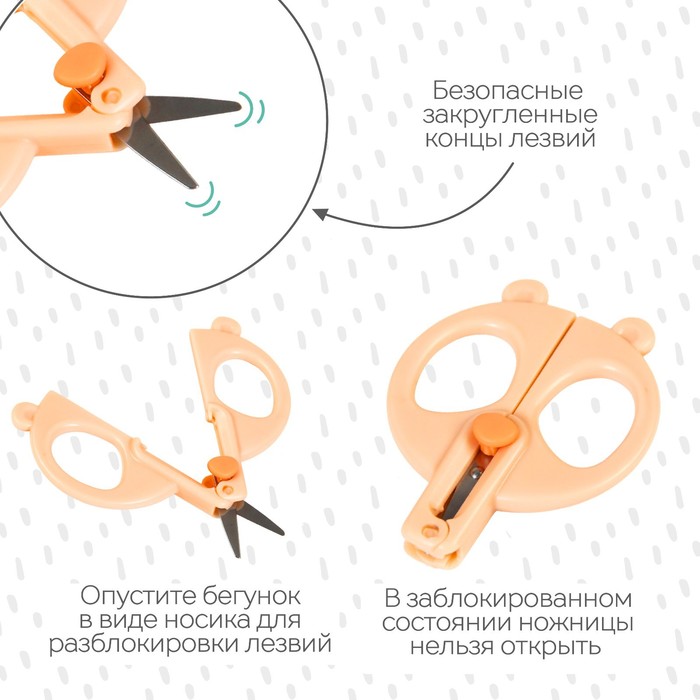 Безопасные закругленные концы лезвий

Опустите бегунок в виде носика для разблокировки лезвий

В заблокированном состоянии ножницы нельзя открыть