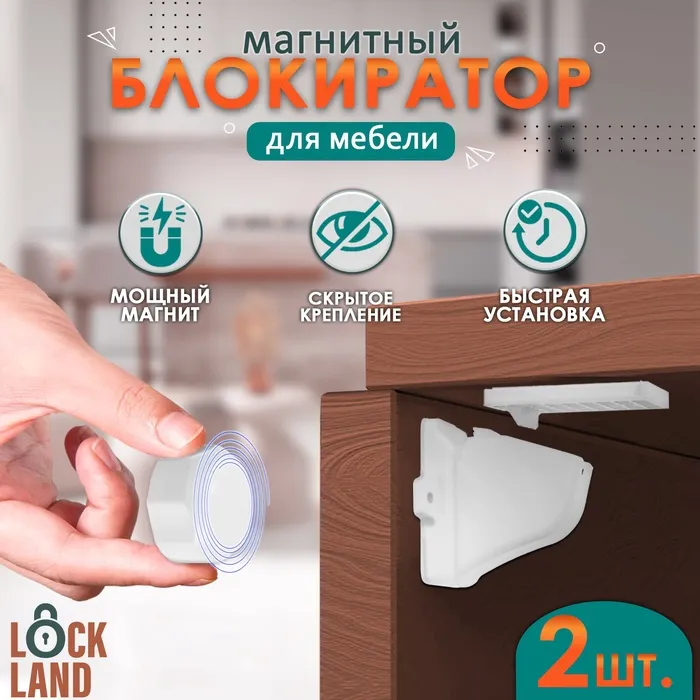 магнитный
БЛОКИРАТОР
для мебели

МОЩНЫЙ МАГНИТ

СКРЫТОЕ КРЕПЛЕНИЕ

БЫСТРАЯ УСТАНОВКА

LOCK LAND

2 шт.