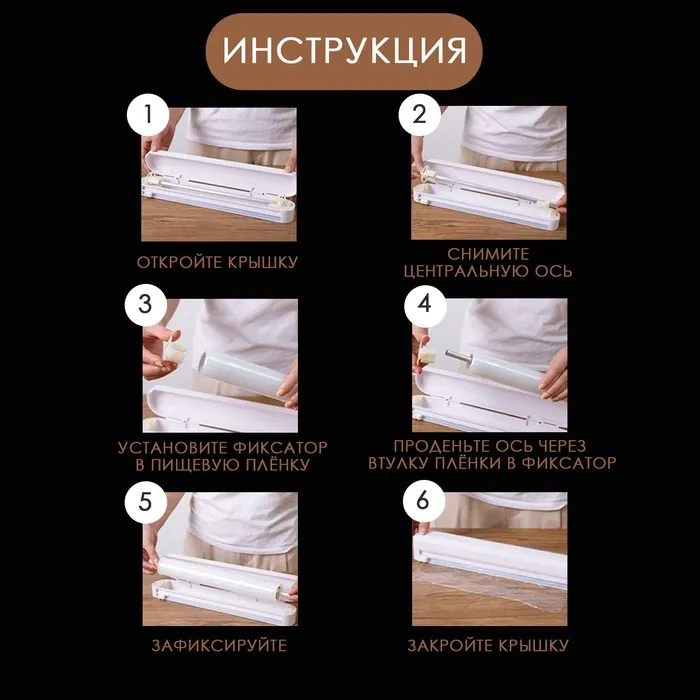 ИНСТРУКЦИЯ

1

ОТКРОЙТЕ КРЫШКУ

2

СНИМИТЕ ЦЕНТРАЛЬНУЮ ОСЬ

3

УСТАНОВИТЕ ФИКСАТОР В ПИЩЕВУЮ ПЛЁНКУ

4

ПРОДЕНЬТЕ ОСЬ ЧЕРЕЗ ВТУЛКУ ПЛЁНКИ В ФИКСАТОР

5

ЗАФИКСИРУЙТЕ

6

ЗАКРОЙТЕ КРЫШКУ