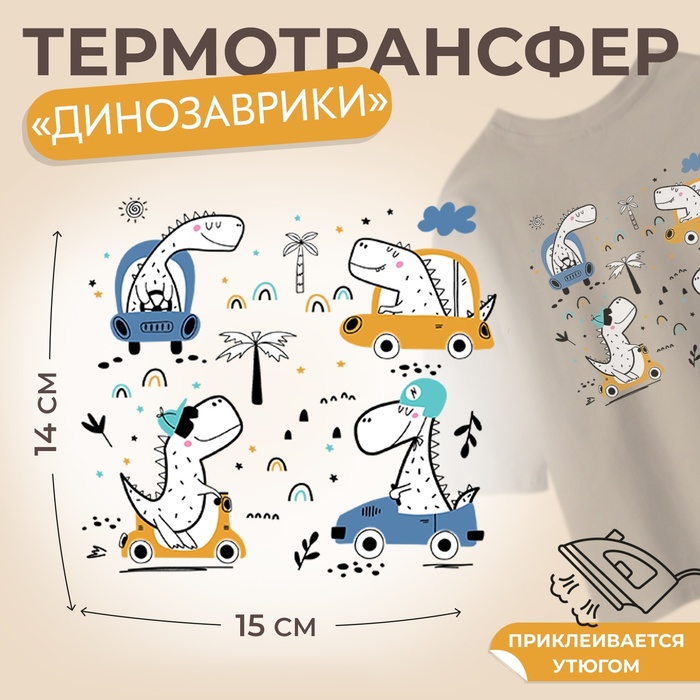 ТЕРМОТРАНСФЕР
«ДИНОЗАВРИКИ»

14 СМ

15 СМ

ПРИКЛЕИВАЕТСЯ УТЮГОМ