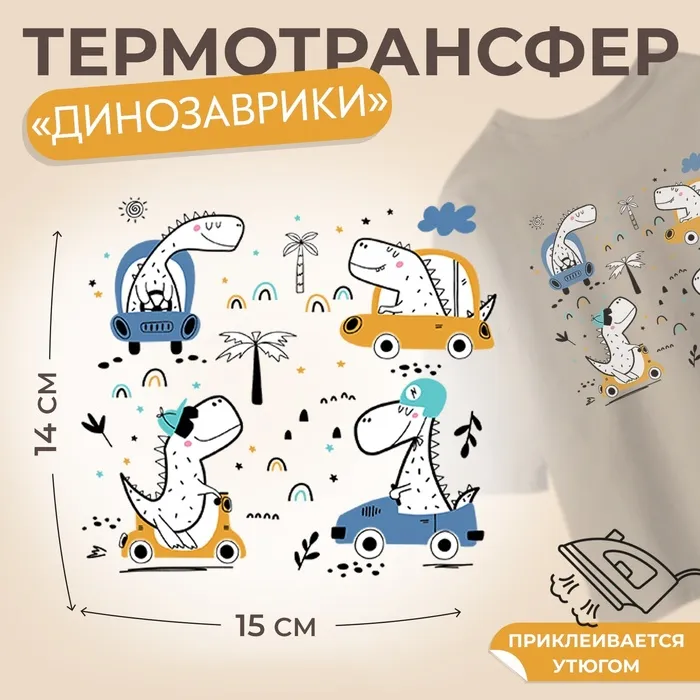 ТЕРМОТРАНСФЕР
«ДИНОЗАВРИКИ»

14 СМ

15 СМ

ПРИКЛЕИВАЕТСЯ УТЮГОМ