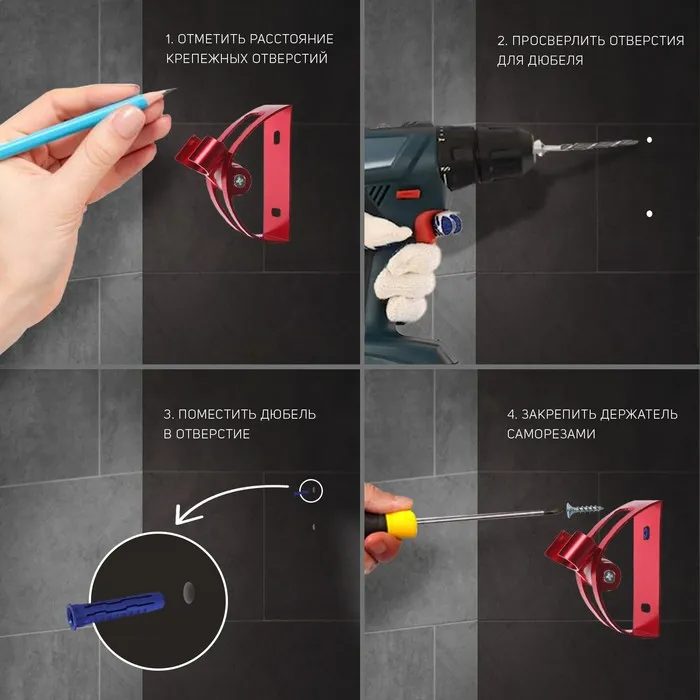 1. ОТМЕТИТЬ РАССТОЯНИЕ КРЕПЕЖНЫХ ОТВЕРСТИЙ

2. ПРОСВЕРЛИТЬ ОТВЕРСТИЯ ДЛЯ ДЮБЕЛЯ

3. ПОМЕСТИТЬ ДЮБЕЛЬ В ОТВЕРСТИЕ

4. ЗАКРЕПИТЬ ДЕРЖАТЕЛЬ САМОРЕЗАМИ