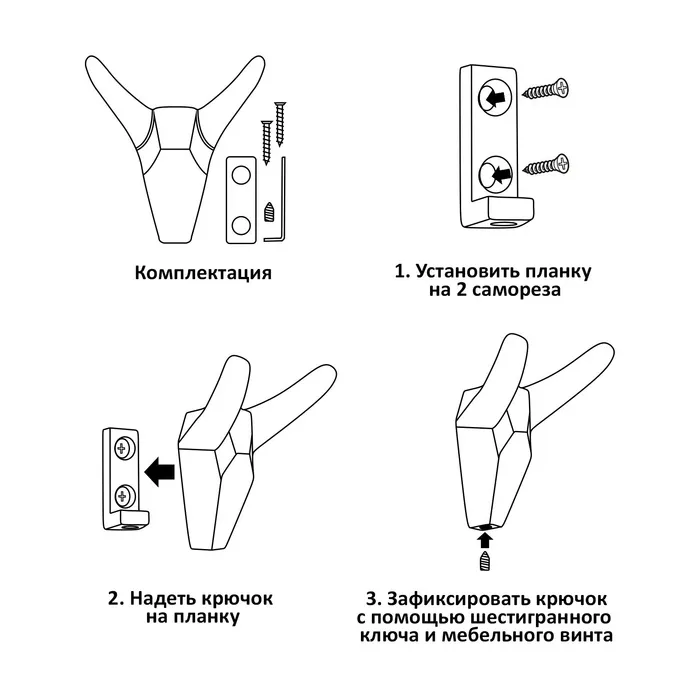 Комплектация

1. Установить планку на 2 самореза

2. Надеть крючок на планку

3. Зафиксировать крючок с помощью шестигранного ключа и мебельного винта