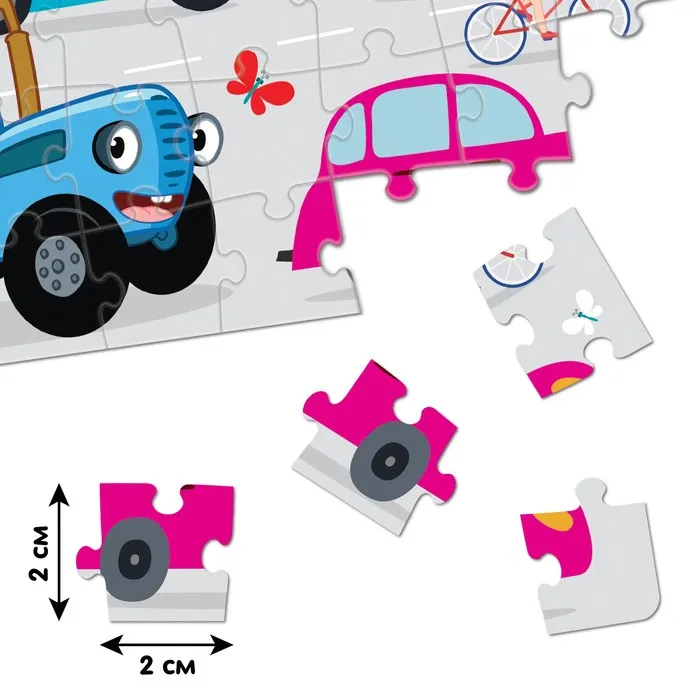 2 см

2 см