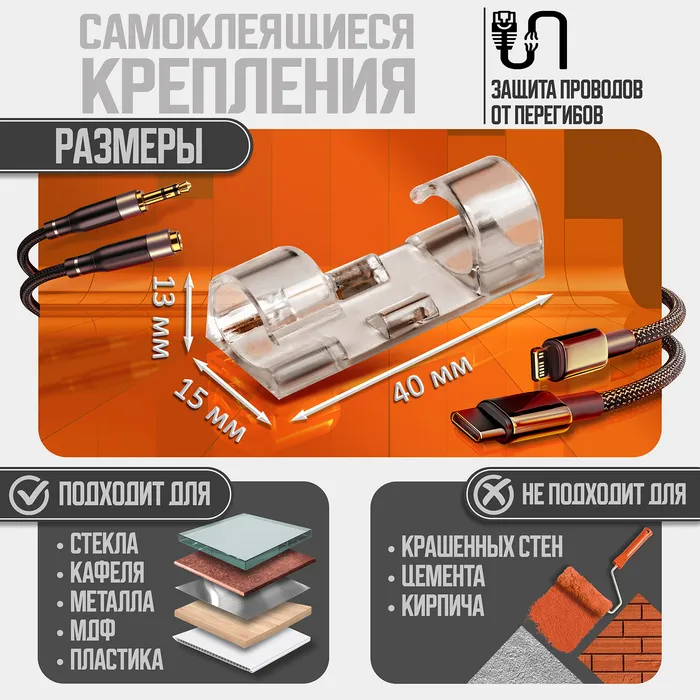 САМОКЛЕЯЩИЕСЯ КРЕПЛЕНИЯ

ЗАЩИТА ПРОВОДОВ ОТ ПЕРЕГИБОВ

РАЗМЕРЫ

13 мм

15 мм

40 мм

ПОДХОДИТ ДЛЯ

• СТЕКЛА
• КАФЕЛЯ
• МЕТАЛЛА
• МДФ
• ПЛАСТИКА

НЕ ПОДХОДИТ ДЛЯ

• КРАШЕННЫХ СТЕН
• ЦЕМЕНТА
• КИРПИЧА