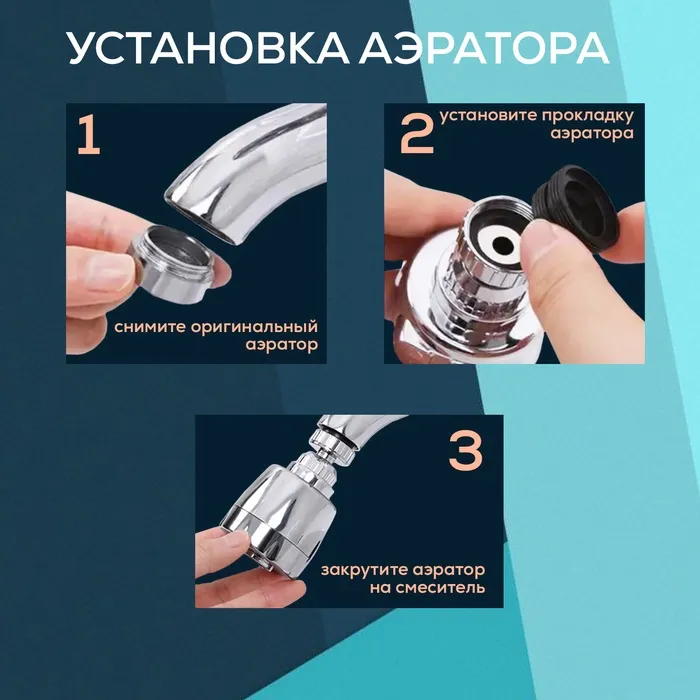 УСТАНОВКА АЭРАТОРА

1

снимите оригинальный аэратор

2 установите прокладку аэратора

3

закрутите аэратор на смеситель