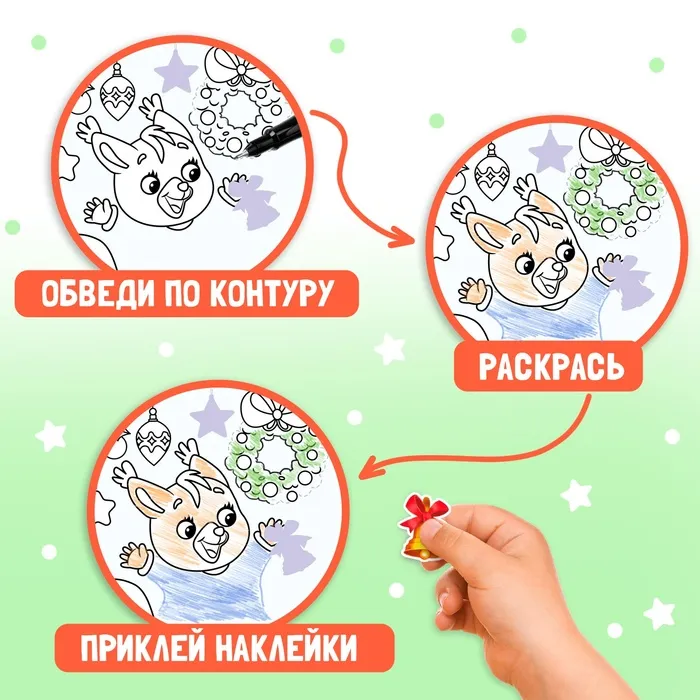 ОБВЕДИ ПО КОНТУРУ

РАСКРАСЬ

ПРИКЛЕЙ НАКЛЕЙКИ