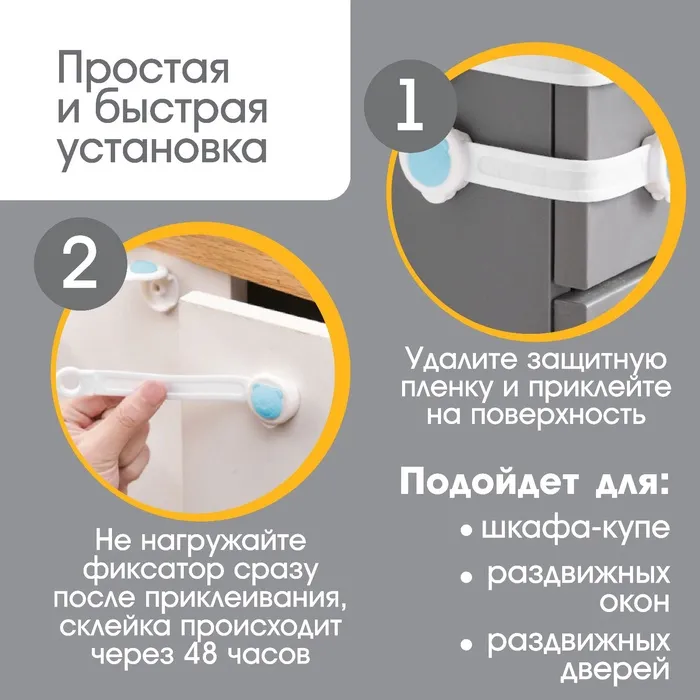 Простая и быстрая установка

1

Удалите защитную пленку и приклейте на поверхность

2

Не нагружайте фиксатор сразу после приклеивания, склейка происходит через 48 часов

Подойдет для:
• шкафа-купе
• раздвижных окон
• раздвижных дверей