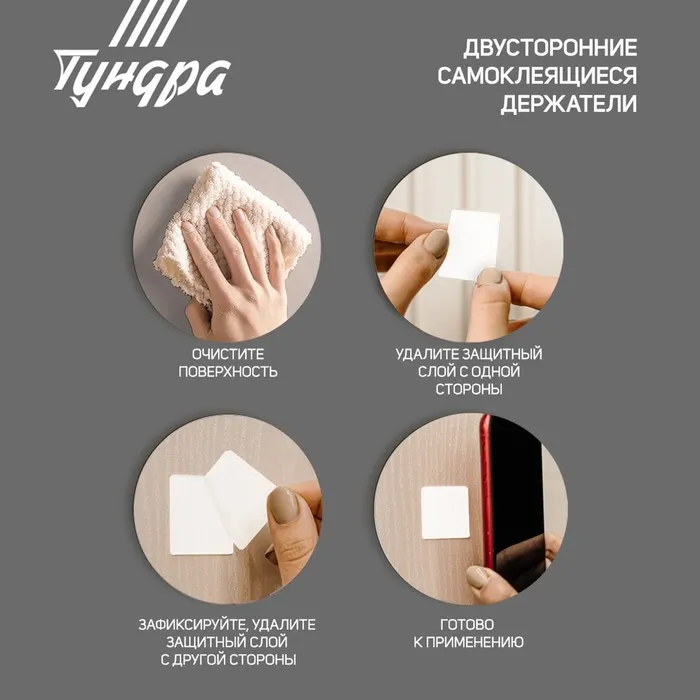 Тундра

ДВУСТОРОННИЕ САМОКЛЕЯЩИЕСЯ ДЕРЖАТЕЛИ

ОЧИСТИТЕ ПОВЕРХНОСТЬ

УДАЛИТЕ ЗАЩИТНЫЙ СЛОЙ С ОДНОЙ СТОРОНЫ

ЗАФИКСИРУЙТЕ, УДАЛИТЕ ЗАЩИТНЫЙ СЛОЙ С ДРУГОЙ СТОРОНЫ

ГОТОВО К ПРИМЕНЕНИЮ