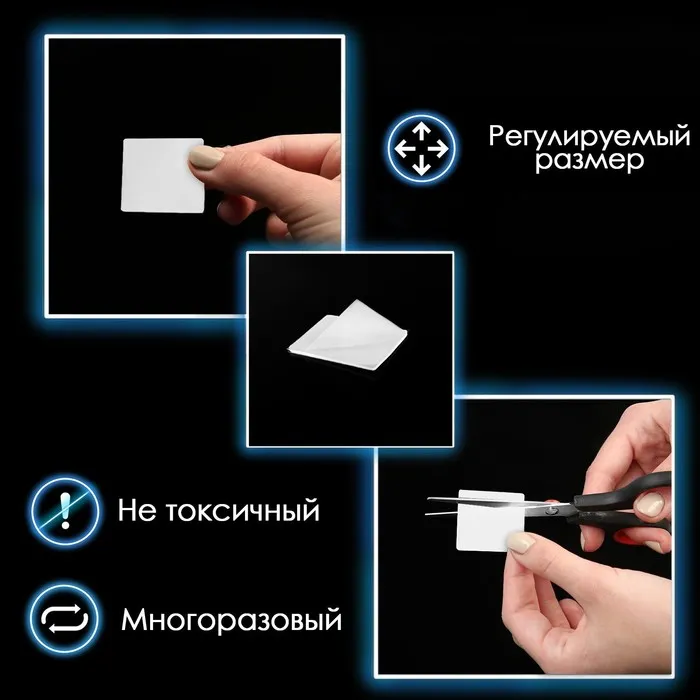 Регулируемый размер

Не токсичный

Многоразовый