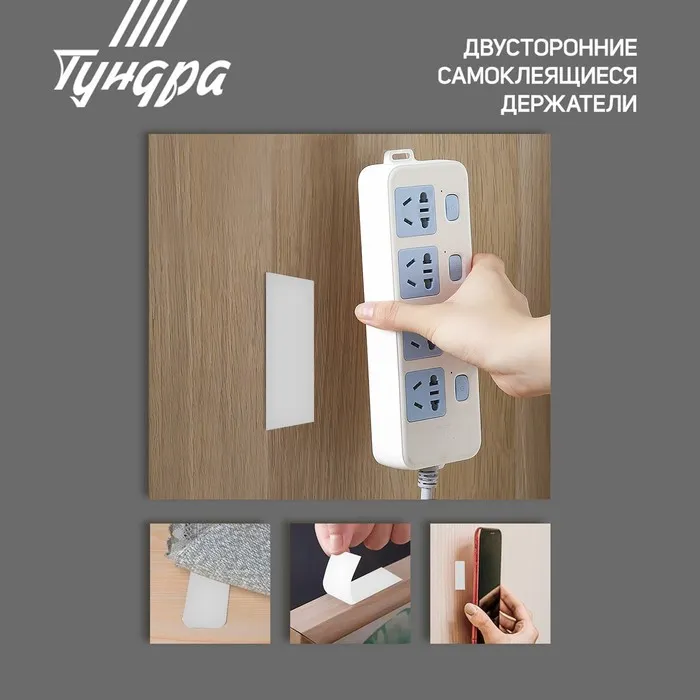 Тундра

ДВУСТОРОННИЕ САМОКЛЕЯЩИЕСЯ ДЕРЖАТЕЛИ