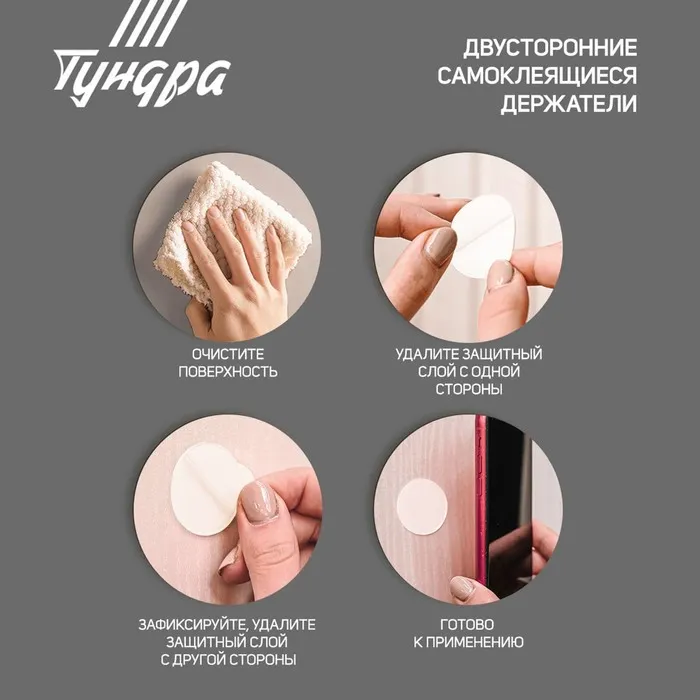 Тундра

ДВУСТОРОННИЕ САМОКЛЕЯЩИЕСЯ ДЕРЖАТЕЛИ

ОЧИСТИТЕ ПОВЕРХНОСТЬ

УДАЛИТЕ ЗАЩИТНЫЙ СЛОЙ С ОДНОЙ СТОРОНЫ

ЗАФИКСИРУЙТЕ, УДАЛИТЕ ЗАЩИТНЫЙ СЛОЙ С ДРУГОЙ СТОРОНЫ

ГОТОВО К ПРИМЕНЕНИЮ