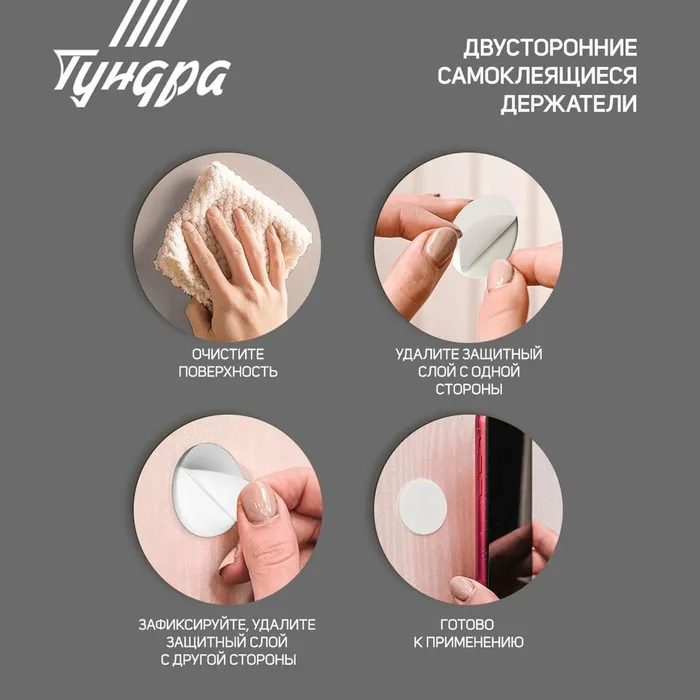 Тундра

ДВУСТОРОННИЕ САМОКЛЕЯЩИЕСЯ ДЕРЖАТЕЛИ

ОЧИСТИТЕ ПОВЕРХНОСТЬ

УДАЛИТЕ ЗАЩИТНЫЙ СЛОЙ С ОДНОЙ СТОРОНЫ

ЗАФИКСИРУЙТЕ, УДАЛИТЕ ЗАЩИТНЫЙ СЛОЙ С ДРУГОЙ СТОРОНЫ

ГОТОВО К ПРИМЕНЕНИЮ