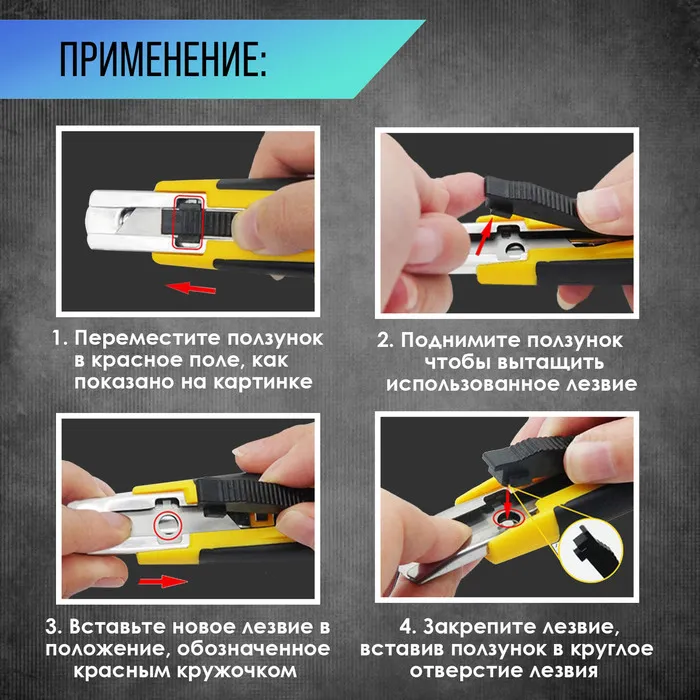 ПРИМЕНЕНИЕ:

1. Переместите ползунок в красное поле, как показано на картинке

2. Поднимите ползунок чтобы вытащить использованное лезвие

3. Вставьте новое лезвие в положение, обозначенное красным кружочком

4. Закрепите лезвие, вставив ползунок в круглое отверстие лезвия