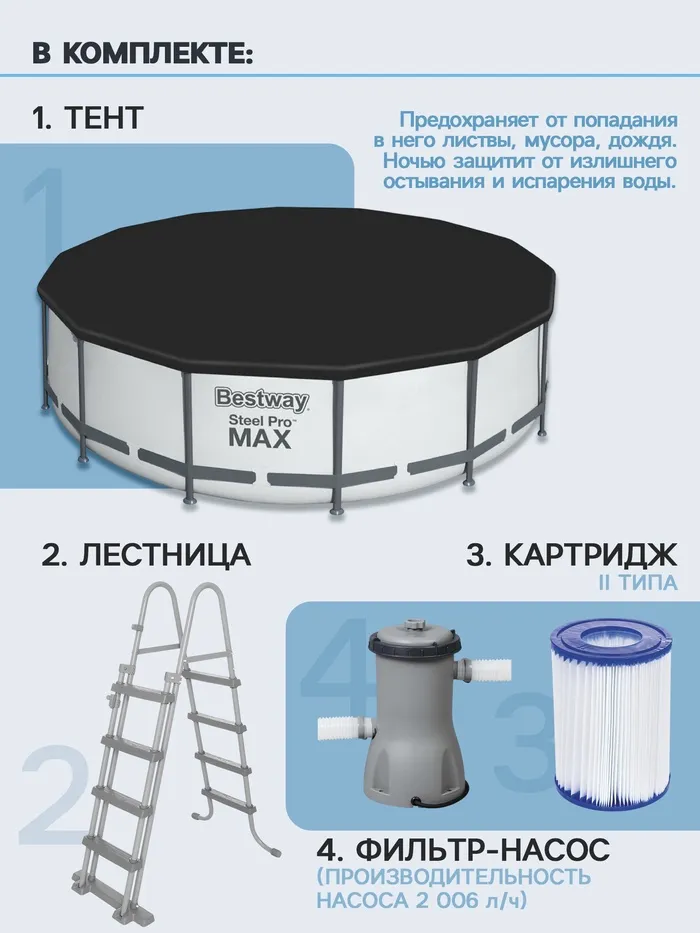 В КОМПЛЕКТЕ:

1. ТЕНТ

Предохраняет от попадания в него листвы, мусора, дождя. Ночью защитит от излишнего остывания и испарения воды.

1

Bestway
Steel Pro™
MAX

2. ЛЕСТНИЦА

3. КАРТРИДЖ
II ТИПА

2

4

3

4. ФИЛЬТР-НАСОС
(ПРОИЗВОДИТЕЛЬНОСТЬ НАСОСА 2 006 л/ч)