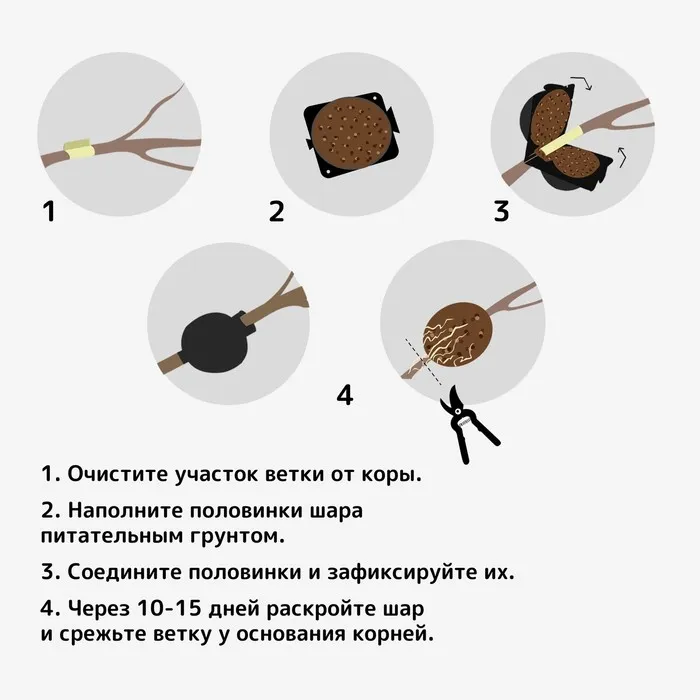 1

2

3

4

1. Очистите участок ветки от коры.

2. Наполните половинки шара питательным грунтом.

3. Соедините половинки и зафиксируйте их.

4. Через 10-15 дней раскройте шар и срежьте ветку у основания корней.