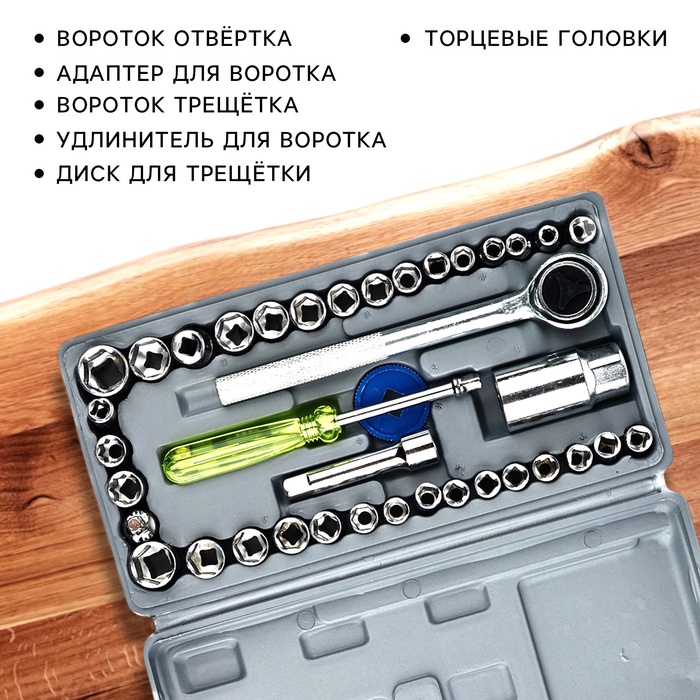 • ВОРОТОК ОТВЁРТКА
• АДАПТЕР ДЛЯ ВОРОТКА
• ВОРОТОК ТРЕЩЁТКА
• УДЛИНИТЕЛЬ ДЛЯ ВОРОТКА
• ДИСК ДЛЯ ТРЕЩЁТКИ

• ТОРЦЕВЫЕ ГОЛОВКИ