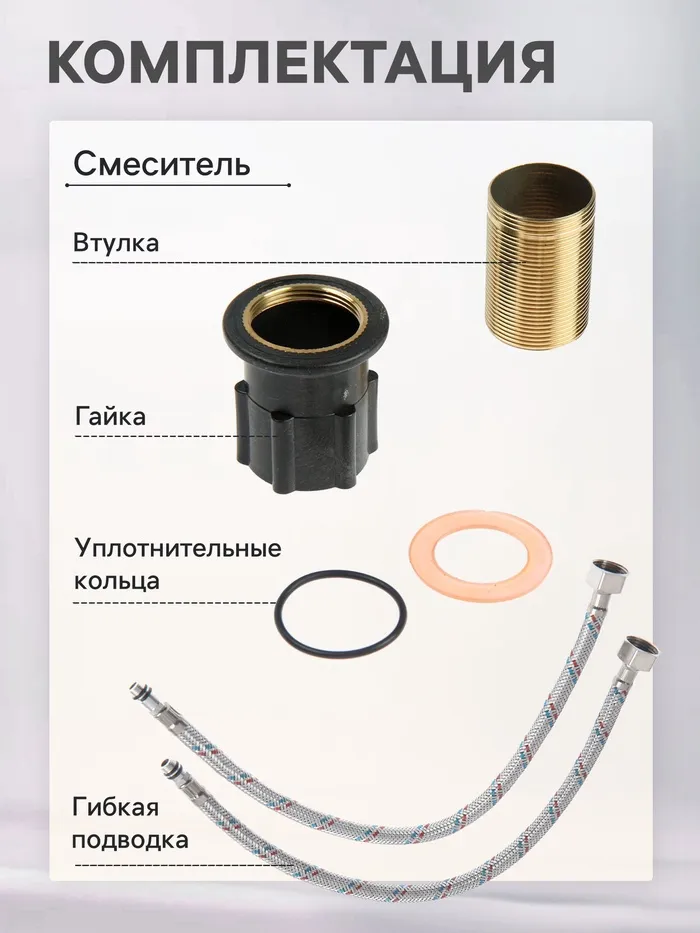 КОМПЛЕКТАЦИЯ

Смеситель

Втулка

Гайка

Уплотнительные кольца

Гибкая подводка