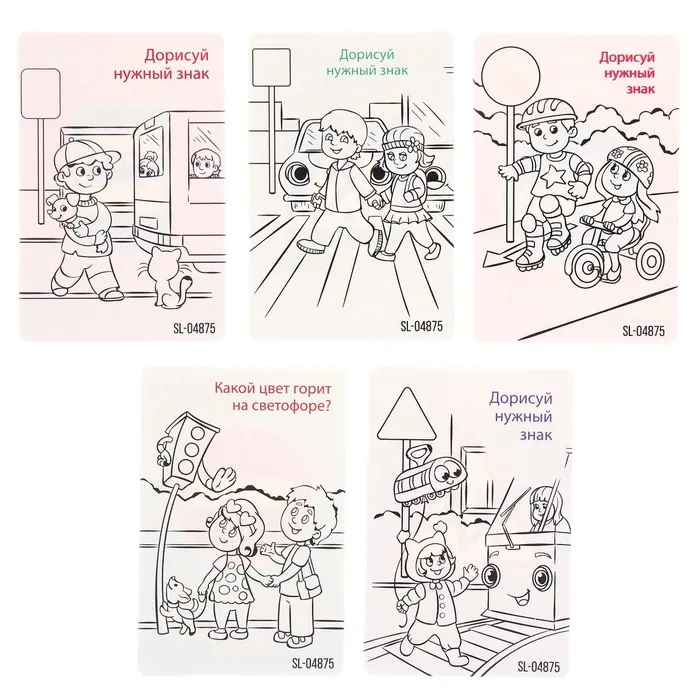 Дорисуй нужный знак

SL-04875

Дорисуй нужный знак

SL-04875

Дорисуй нужный знак

SL-04875

Какой цвет горит на светофоре?

SL-04875

Дорисуй нужный знак

SL-04875