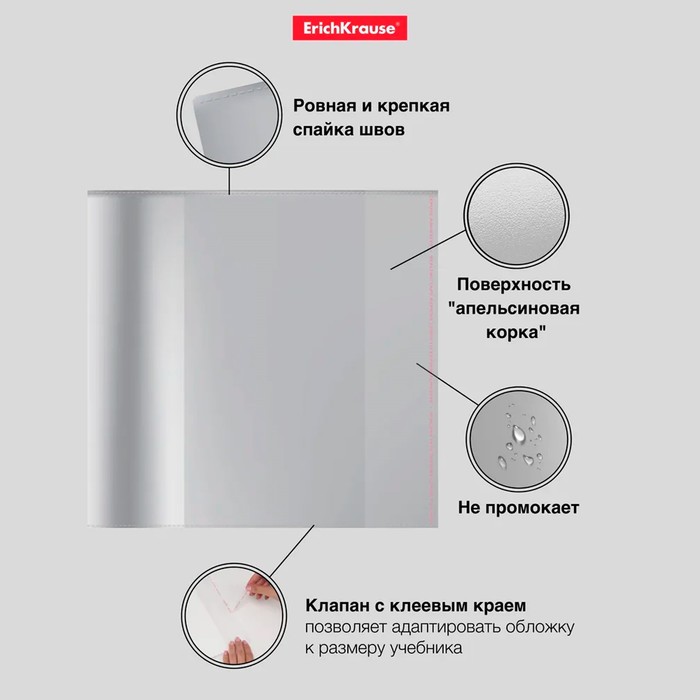 ErichKrause®

Ровная и крепкая спайка швов

Поверхность "апельсиновая корка"

Не промокает

Клапан с клеевым краем позволяет адаптировать обложку к размеру учебника