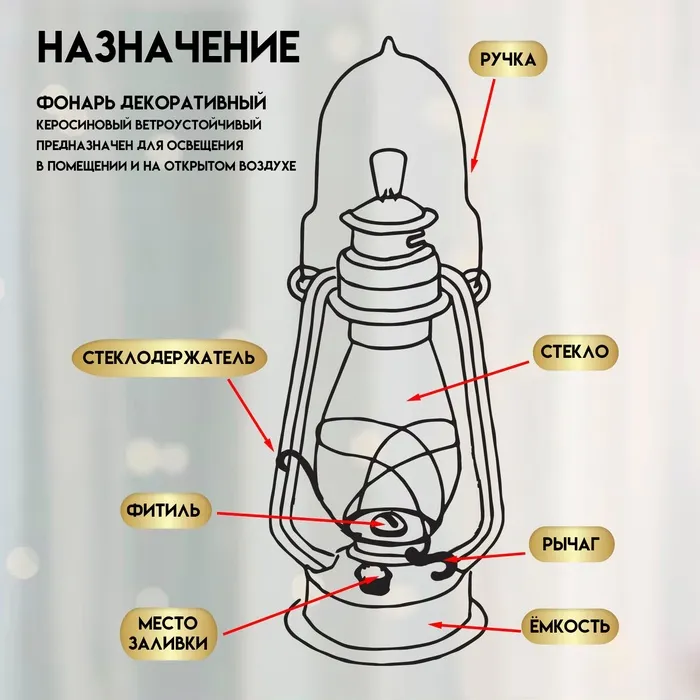 НАЗНАЧЕНИЕ

ФОНАРЬ ДЕКОРАТИВНЫЙ
КЕРОСИНОВЫЙ ВЕТРОУСТОЙЧИВЫЙ
ПРЕДНАЗНАЧЕН ДЛЯ ОСВЕЩЕНИЯ
В ПОМЕЩЕНИИ И НА ОТКРЫТОМ ВОЗДУХЕ

РУЧКА

СТЕКЛОДЕРЖАТЕЛЬ

СТЕКЛО

ФИТИЛЬ

РЫЧАГ

МЕСТО ЗАЛИВКИ

ЁМКОСТЬ