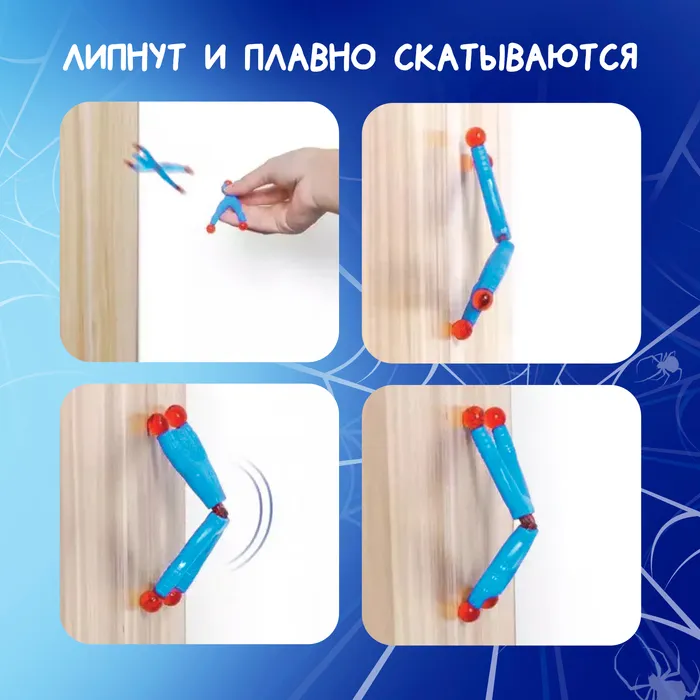 ЛИПНУТ И ПЛАВНО СКАТЫВАЮТСЯ