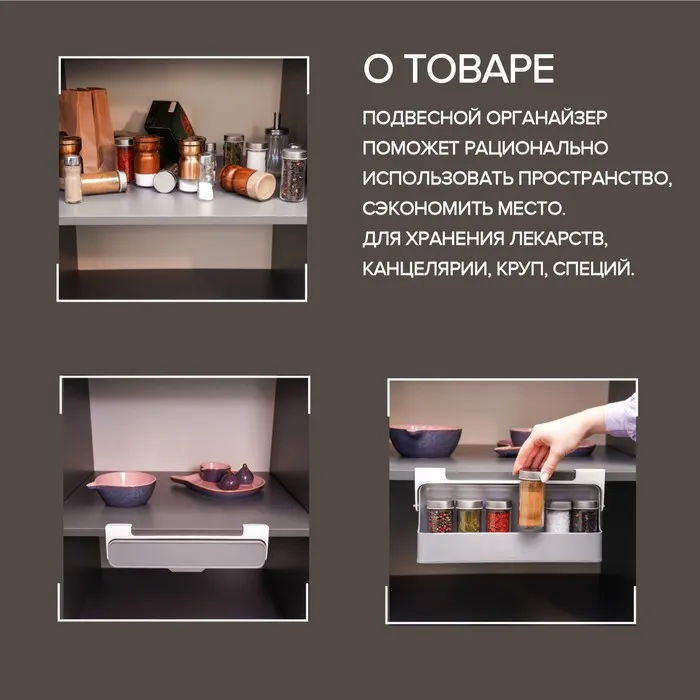 О ТОВАРЕ

ПОДВЕСНОЙ ОРГАНАЙЗЕР ПОМОЖЕТ РАЦИОНАЛЬНО ИСПОЛЬЗОВАТЬ ПРОСТРАНСТВО, СЭКОНОМИТЬ МЕСТО.
ДЛЯ ХРАНЕНИЯ ЛЕКАРСТВ, КАНЦЕЛЯРИИ, КРУП, СПЕЦИЙ.