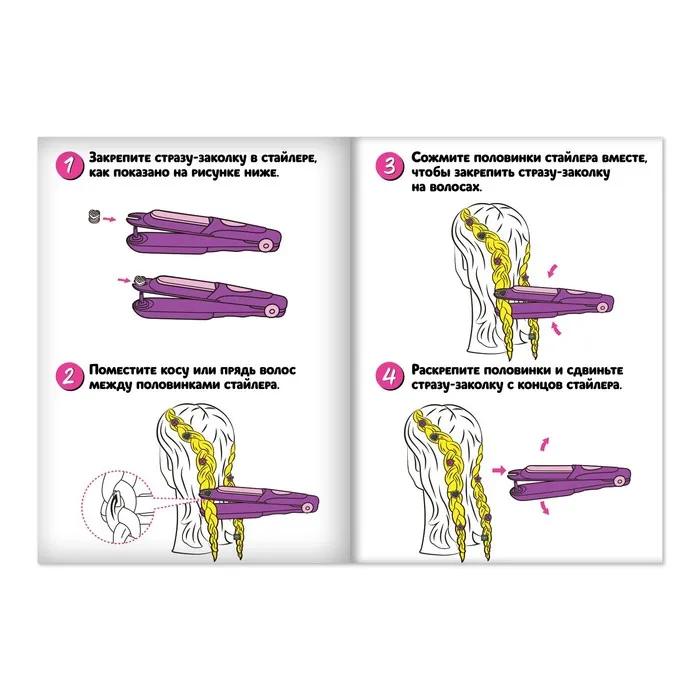 1 Закрепите стразу-заколку в стайлере, как показано на рисунке ниже.

2 Поместите косу или прядь волос между половинками стайлера.

3 Сожмите половинки стайлера вместе, чтобы закрепить стразу-заколку на волосах.

4 Раскрепите половинки и сдвиньте стразу-заколку с концов стайлера.