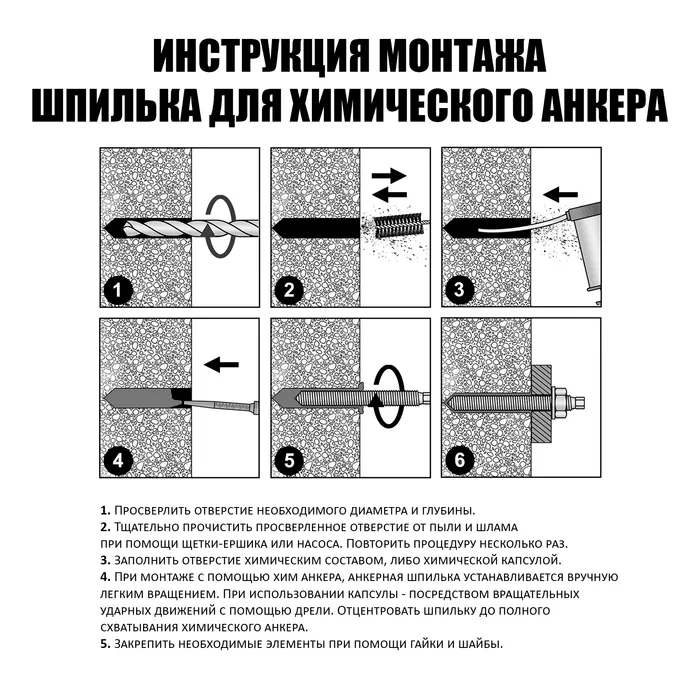 ИНСТРУКЦИЯ МОНТАЖА
ШПИЛЬКА ДЛЯ ХИМИЧЕСКОГО АНКЕРА

1

2

3

4

5

6

1. Просверлить отверстие необходимого диаметра и глубины.
2. Тщательно прочистить просверленное отверстие от пыли и шлама при помощи щетки-ершика или насоса. Повторить процедуру несколько раз.
3. Заполнить отверстие химическим составом, либо химической капсулой.
4. При монтаже с помощью хим анкера, анкерная шпилька устанавливается вручную легким вращением. При использовании капсулы - посредством вращательных ударных движений с помощью дрели. Отцентровать шпильку до полного схватывания химического анкера.
5. Закрепить необходимые элементы при помощи гайки и шайбы.