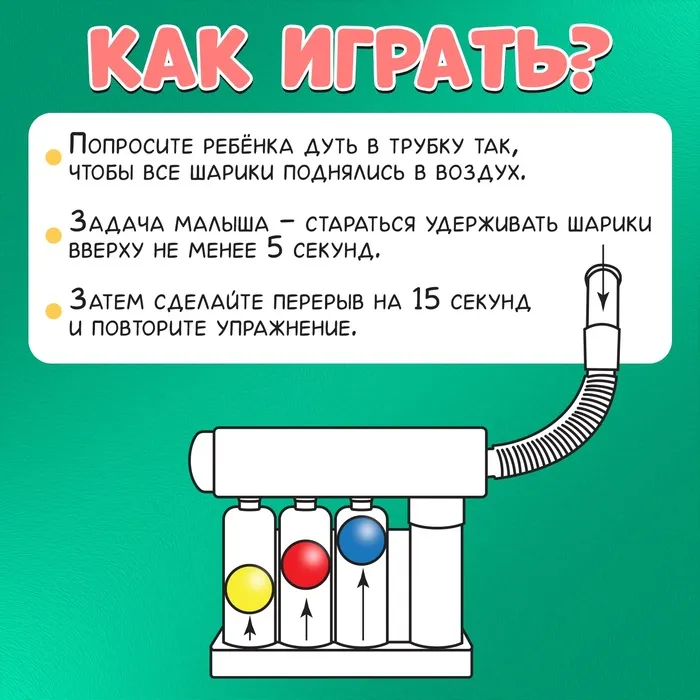 КАК ИГРАТЬ?

Попросите ребёнка дуть в трубку так, чтобы все шарики поднялись в воздух.

Задача малыша – стараться удерживать шарики вверху не менее 5 секунд.

Затем сделайте перерыв на 15 секунд и повторите упражнение.