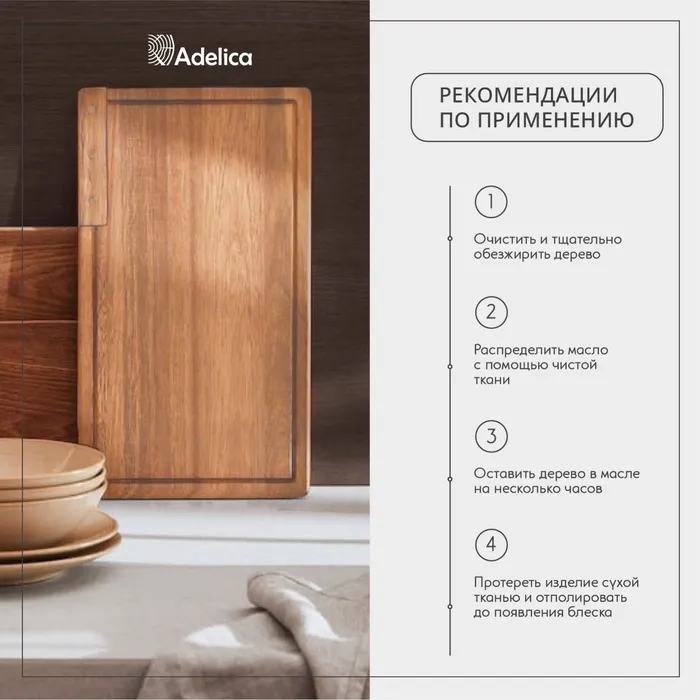 Adelica

РЕКОМЕНДАЦИИ ПО ПРИМЕНЕНИЮ

1

Очистить и тщательно обезжирить дерево

2

Распределить масло с помощью чистой ткани

3

Оставить дерево в масле на несколько часов

4

Протереть изделие сухой тканью и отполировать до появления блеска