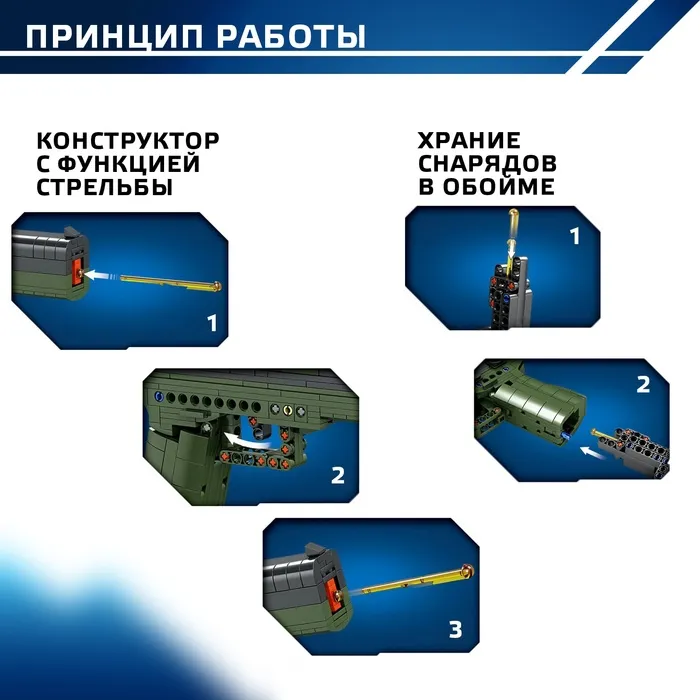 ПРИНЦИП РАБОТЫ

КОНСТРУКТОР С ФУНКЦИЕЙ СТРЕЛЬБЫ

1

2

3

ХРАНИЕ СНАРЯДОВ В ОБОЙМЕ

1

2