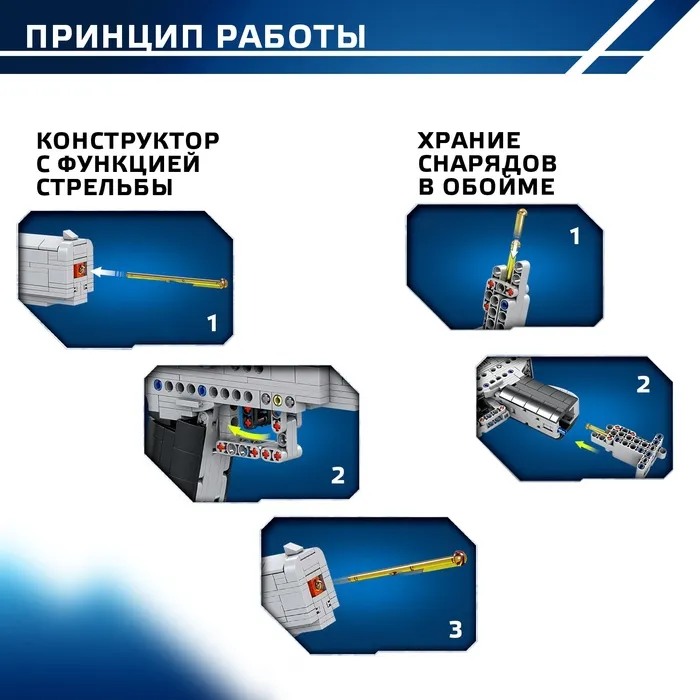 ПРИНЦИП РАБОТЫ

КОНСТРУКТОР С ФУНКЦИЕЙ СТРЕЛЬБЫ

1

2

3

ХРАНИЕ СНАРЯДОВ В ОБОЙМЕ

1

2