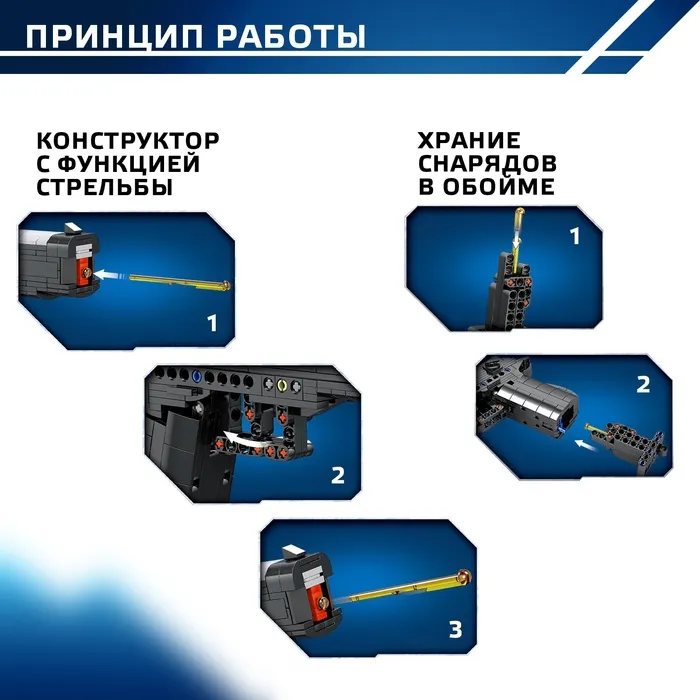 ПРИНЦИП РАБОТЫ

КОНСТРУКТОР С ФУНКЦИЕЙ СТРЕЛЬБЫ

1

2

3

ХРАНИЕ СНАРЯДОВ В ОБОЙМЕ

1

2