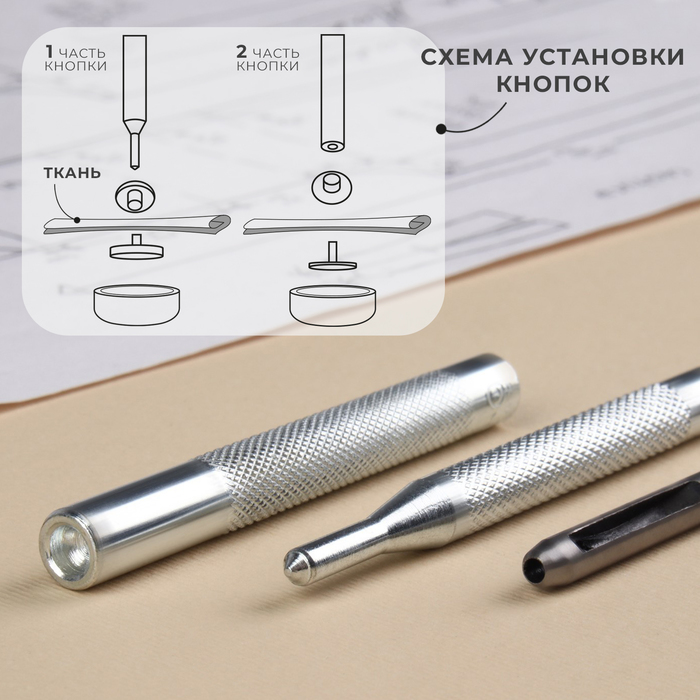 1 ЧАСТЬ КНОПКИ

2 ЧАСТЬ КНОПКИ

СХЕМА УСТАНОВКИ КНОПОК

ТКАНЬ