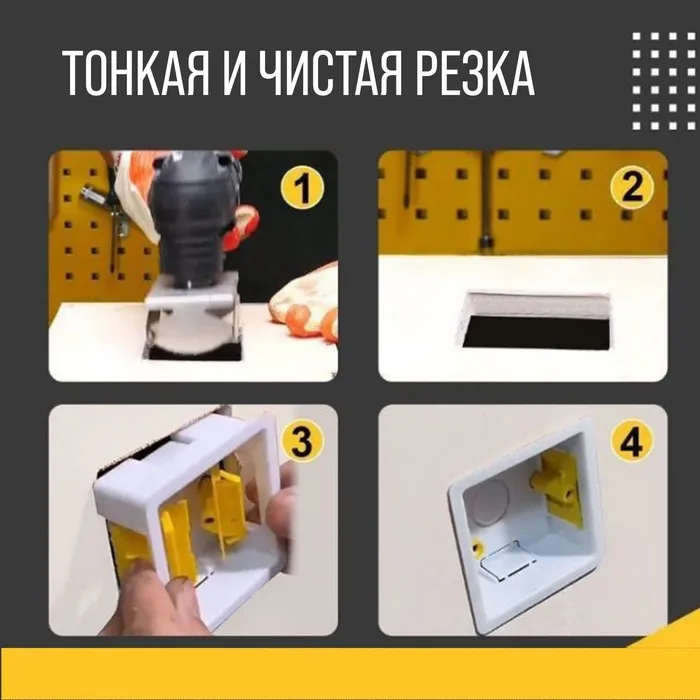 ТОНКАЯ И ЧИСТАЯ РЕЗКА

1

2

3

4