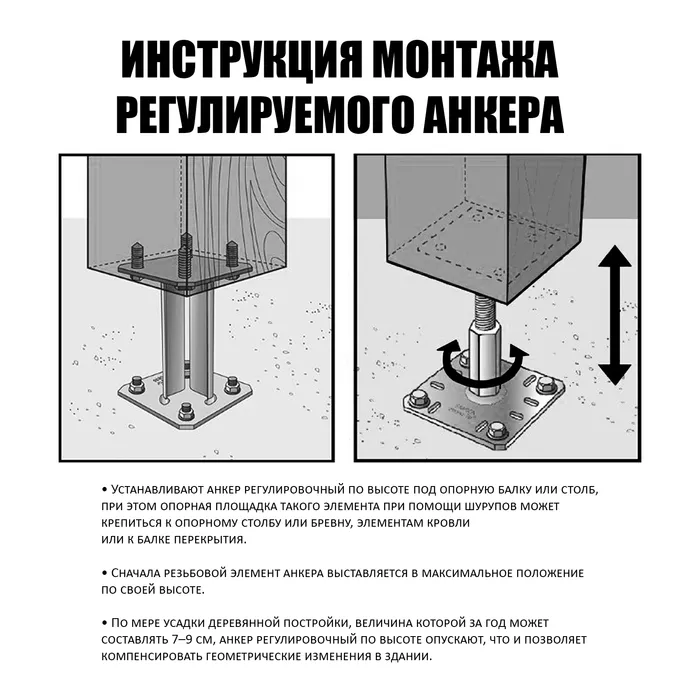 ИНСТРУКЦИЯ МОНТАЖА РЕГУЛИРУЕМОГО АНКЕРА

• Устанавливают анкер регулировочный по высоте под опорную балку или столб, при этом опорная площадка такого элемента при помощи шурупов может крепиться к опорному столбу или бревну, элементам кровли или к балке перекрытия.

• Сначала резьбовой элемент анкера выставляется в максимальное положение по своей высоте.

• По мере усадки деревянной постройки, величина которой за год может составлять 7–9 см, анкер регулировочный по высоте опускают, что и позволяет компенсировать геометрические изменения в здании.