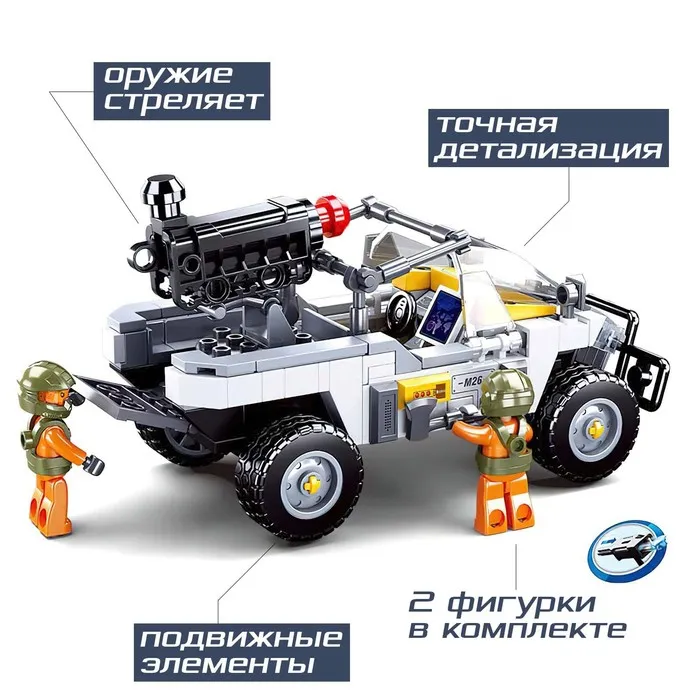 оружие стреляет

точная детализация

-M26

2 фигурки в комплекте

подвижные элементы