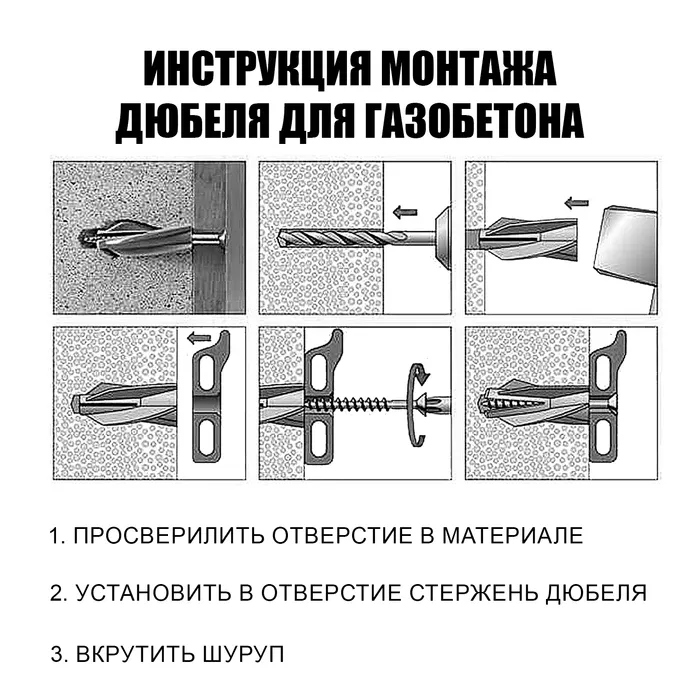 ИНСТРУКЦИЯ МОНТАЖА ДЮБЕЛЯ ДЛЯ ГАЗОБЕТОНА

1. ПРОСВЕРИЛИТЬ ОТВЕРСТИЕ В МАТЕРИАЛЕ

2. УСТАНОВИТЬ В ОТВЕРСТИЕ СТЕРЖЕНЬ ДЮБЕЛЯ

3. ВКРУТИТЬ ШУРУП