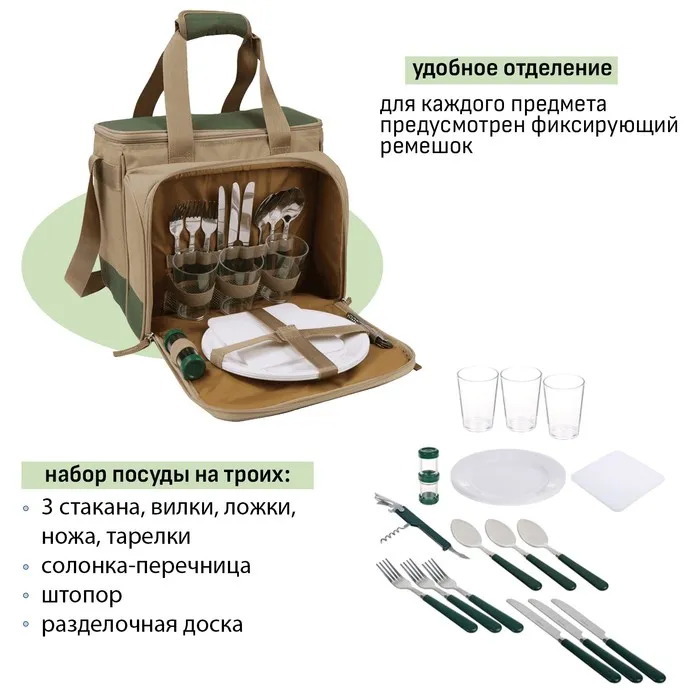 удобное отделение

для каждого предмета предусмотрен фиксирующий ремешок

набор посуды на троих:

◦ 3 стакана, вилки, ложки, ножа, тарелки
◦ солонка-перечница
◦ штопор
◦ разделочная доска