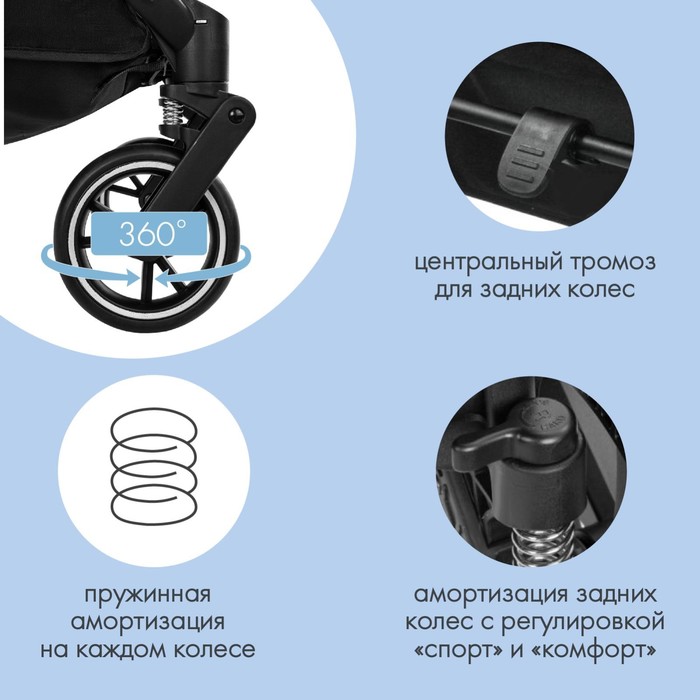 360°

центральный тромоз для задних колес

пружинная амортизация на каждом колесе

амортизация задних колес с регулировкой «спорт» и «комфорт»