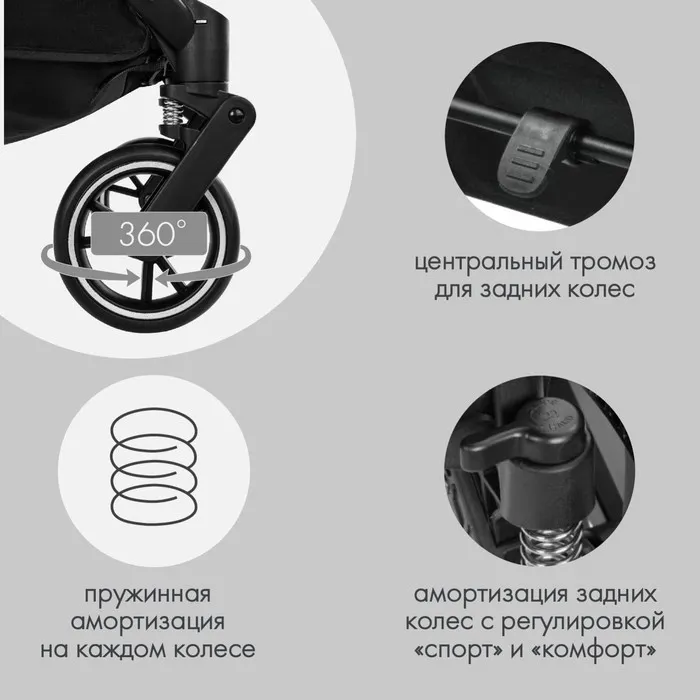 360°

центральный тромоз для задних колес

пружинная амортизация на каждом колесе

амортизация задних колес с регулировкой «спорт» и «комфорт»