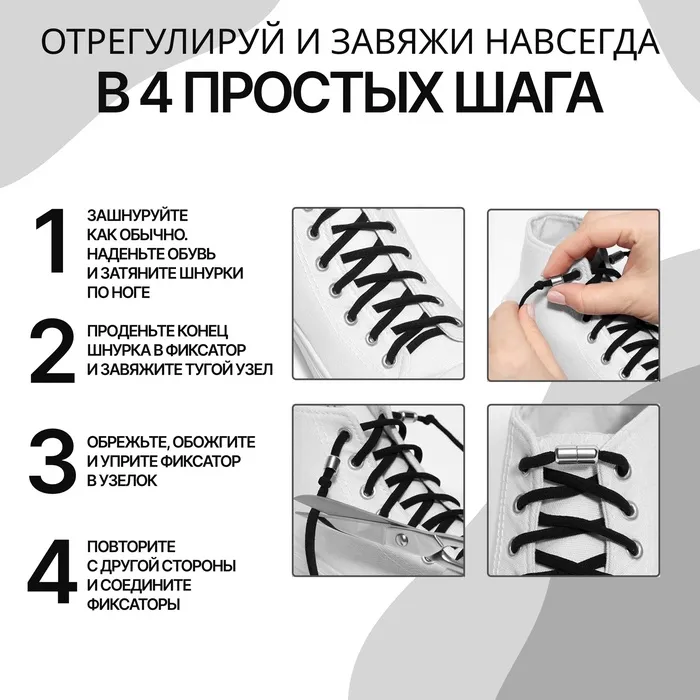 ОТРЕГУЛИРУЙ И ЗАВЯЖИ НАВСЕГДА
В 4 ПРОСТЫХ ШАГА

1 ЗАШНУРУЙТЕ КАК ОБЫЧНО. НАДЕНЬТЕ ОБУВЬ И ЗАТЯНИТЕ ШНУРКИ ПО НОГЕ

2 ПРОДЕНЬТЕ КОНЕЦ ШНУРКА В ФИКСАТОР И ЗАВЯЖИТЕ ТУГОЙ УЗЕЛ

3 ОБРЕЖЬТЕ, ОБОЖГИТЕ И УПРИТЕ ФИКСАТОР В УЗЕЛОК

4 ПОВТОРИТЕ С ДРУГОЙ СТОРОНЫ И СОЕДИНИТЕ ФИКСАТОРЫ