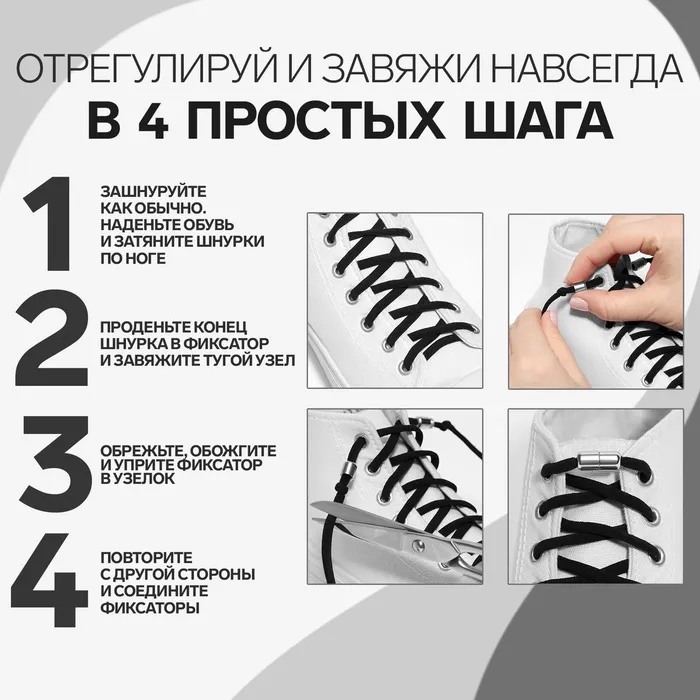 ОТРЕГУЛИРУЙ И ЗАВЯЖИ НАВСЕГДА
В 4 ПРОСТЫХ ШАГА

1
ЗАШНУРУЙТЕ КАК ОБЫЧНО. НАДЕНЬТЕ ОБУВЬ И ЗАТЯНИТЕ ШНУРКИ ПО НОГЕ

2
ПРОДЕНЬТЕ КОНЕЦ ШНУРКА В ФИКСАТОР И ЗАВЯЖИТЕ ТУГОЙ УЗЕЛ

3
ОБРЕЖЬТЕ, ОБОЖГИТЕ И УПРИТЕ ФИКСАТОР В УЗЕЛОК

4
ПОВТОРИТЕ С ДРУГОЙ СТОРОНЫ И СОЕДИНИТЕ ФИКСАТОРЫ