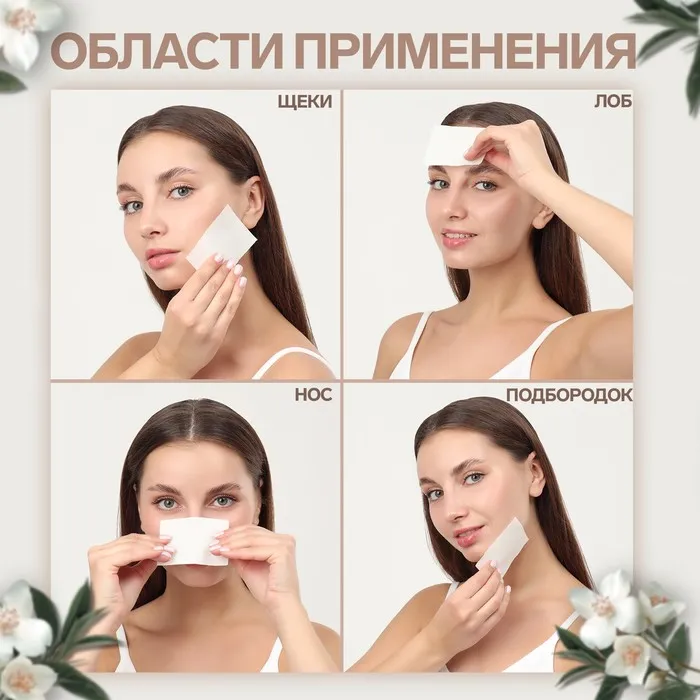 ОБЛАСТИ ПРИМЕНЕНИЯ

ЩЕКИ

ЛОБ

НОС

ПОДБОРОДОК