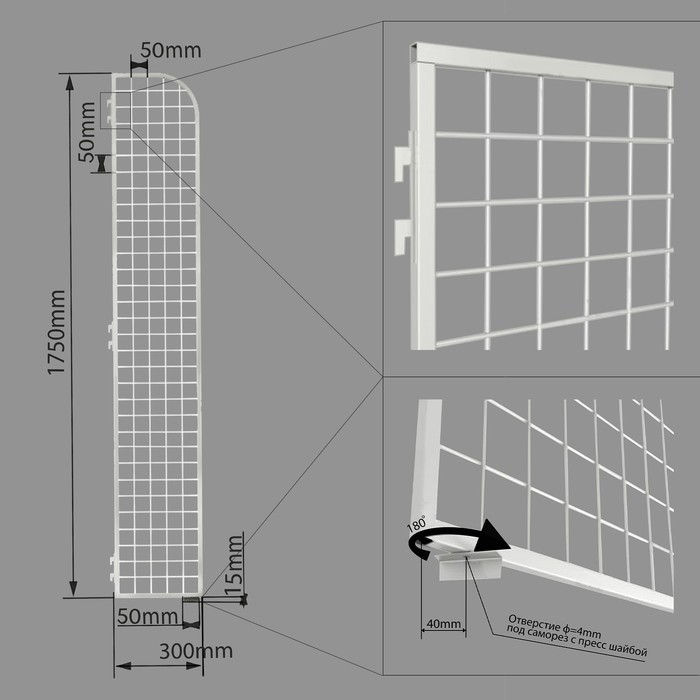 50mm
50mm
1750mm
15mm
50mm
300mm
180°
40mm
Отверстие ф=4mm под саморез с пресс шайбой