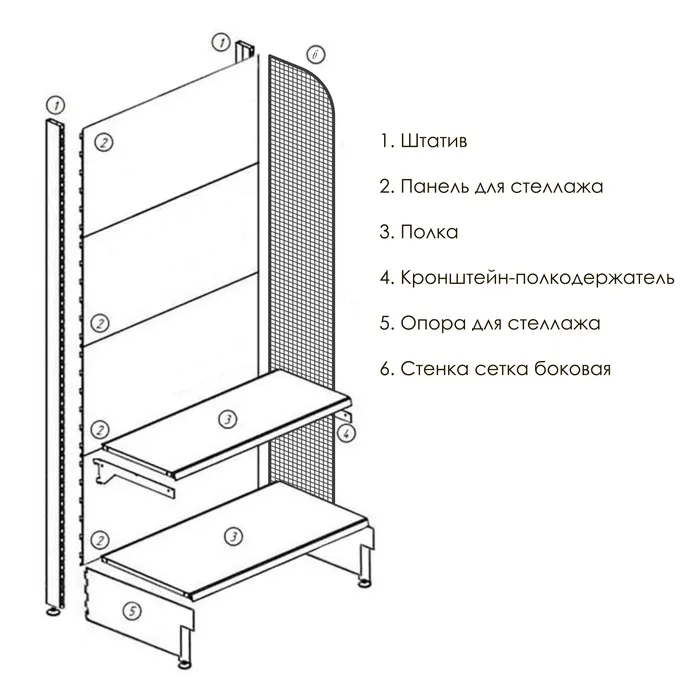 1
6
1
2
2
2
3
4
2
3
5

1. Штатив

2. Панель для стеллажа

3. Полка

4. Кронштейн-полкодержатель

5. Опора для стеллажа

6. Стенка сетка боковая