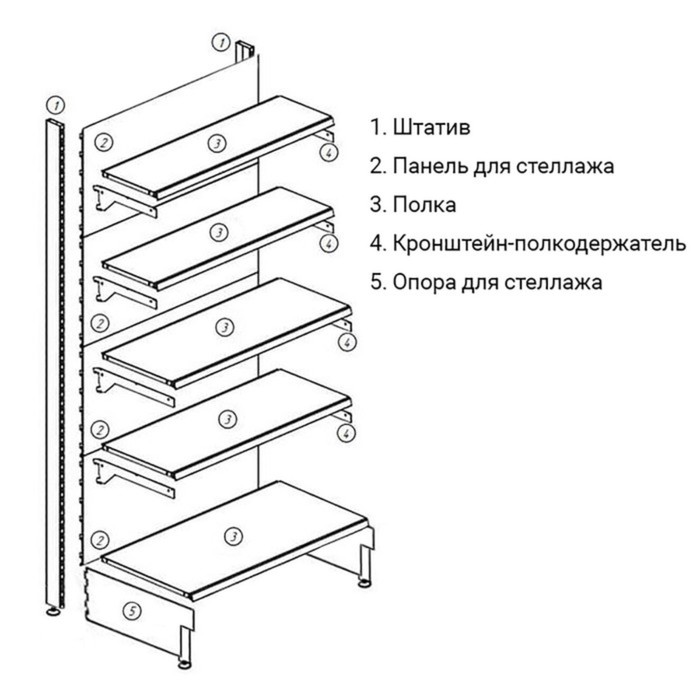 1
1
2
3
4
3
4
2
3
4
2
3
4
2
3
5

1. Штатив
2. Панель для стеллажа
3. Полка
4. Кронштейн-полкодержатель
5. Опора для стеллажа